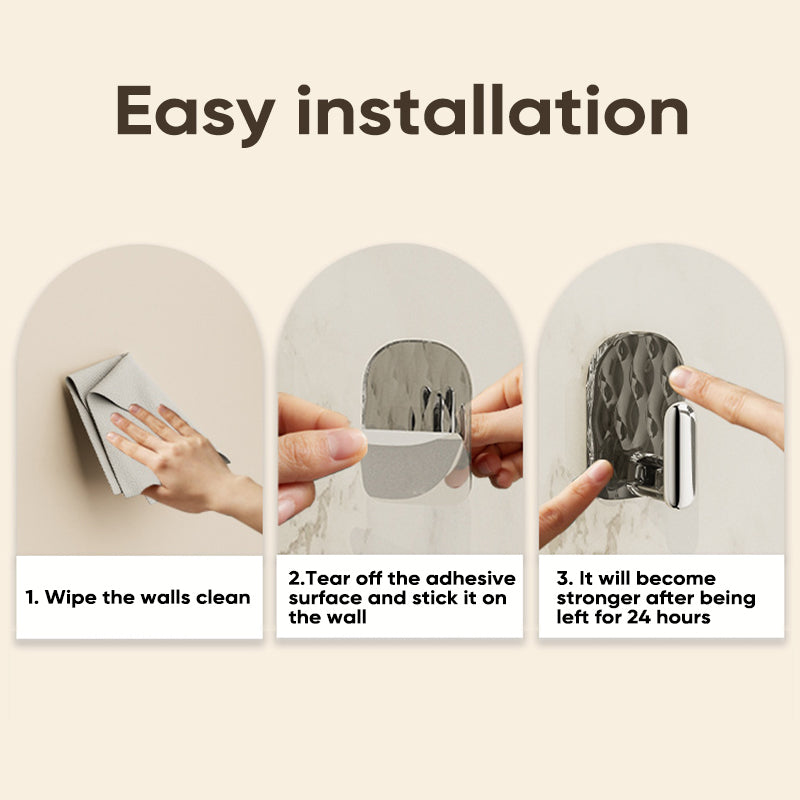 Easy installation

1. Wipe the walls clean

2.Tear off the adhesive surface and stick it on the wall

3. It will become stronger after being left for 24 hours