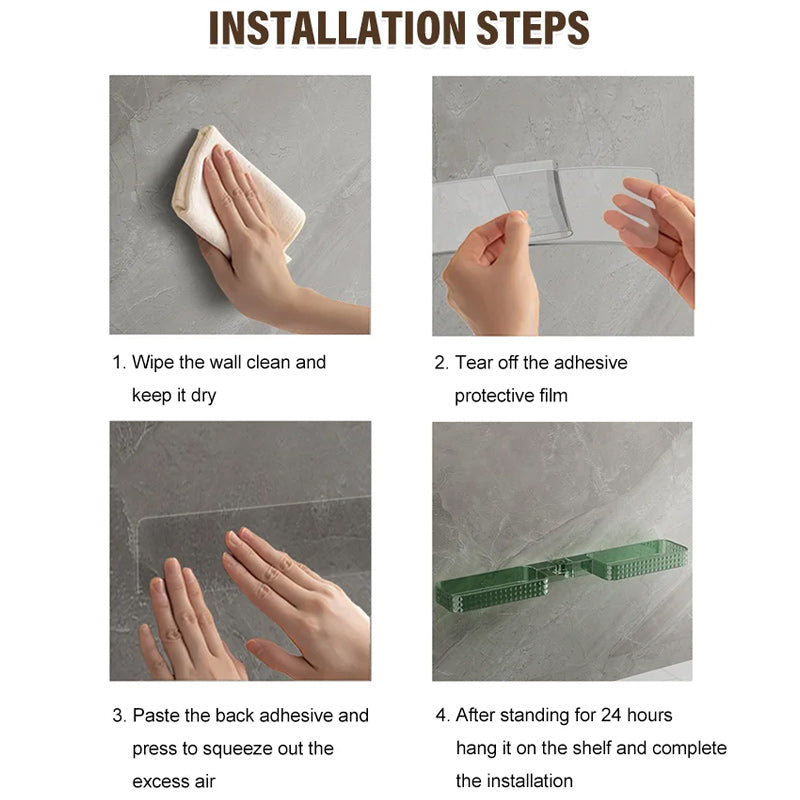 INSTALLATION STEPS

1. Wipe the wall clean and keep it dry

2. Tear off the adhesive protective film

3. Paste the back adhesive and press to squeeze out the excess air

4. After standing for 24 hours hang it on the shelf and complete the installation